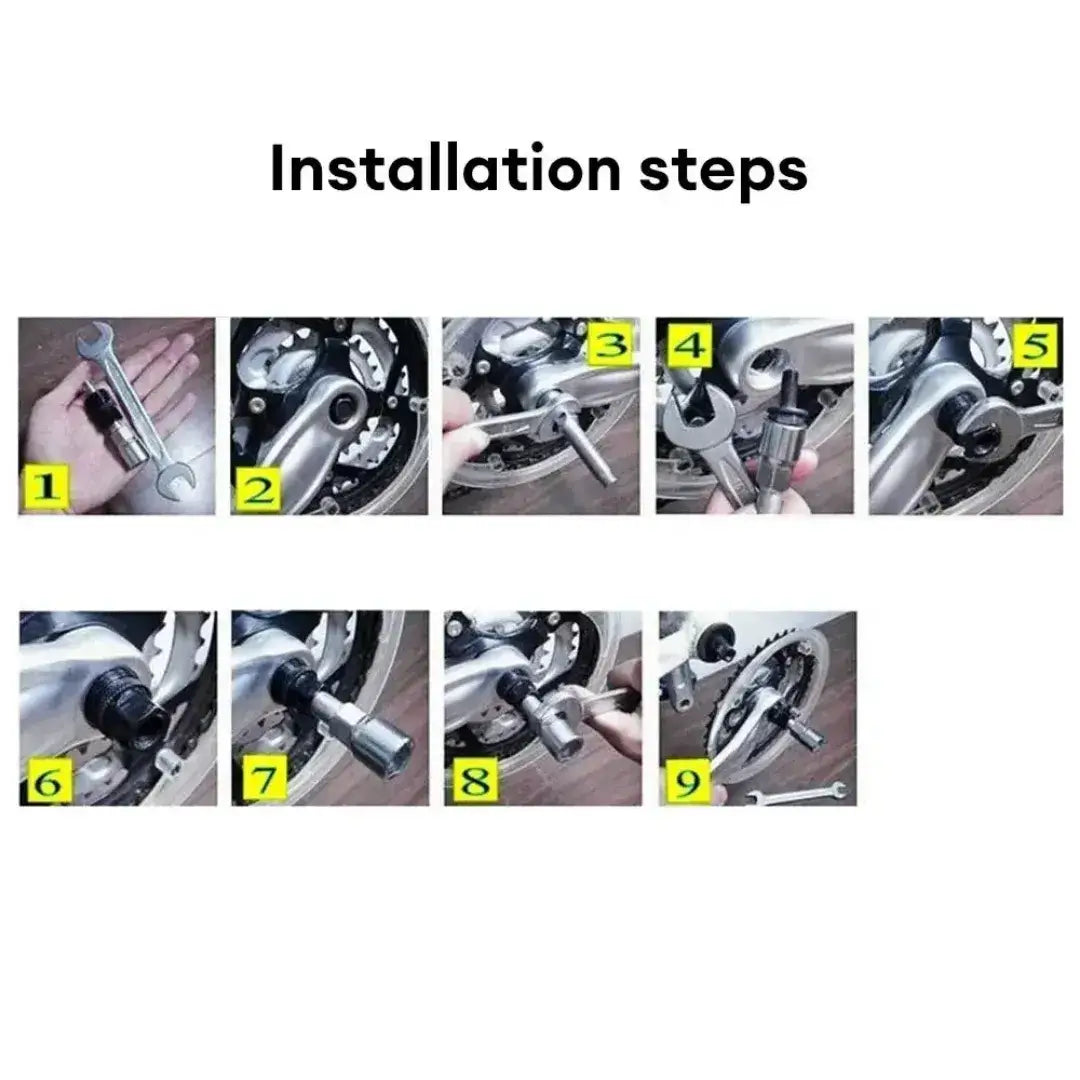 Installation steps

1

2

3

4

5

6

7

8

9